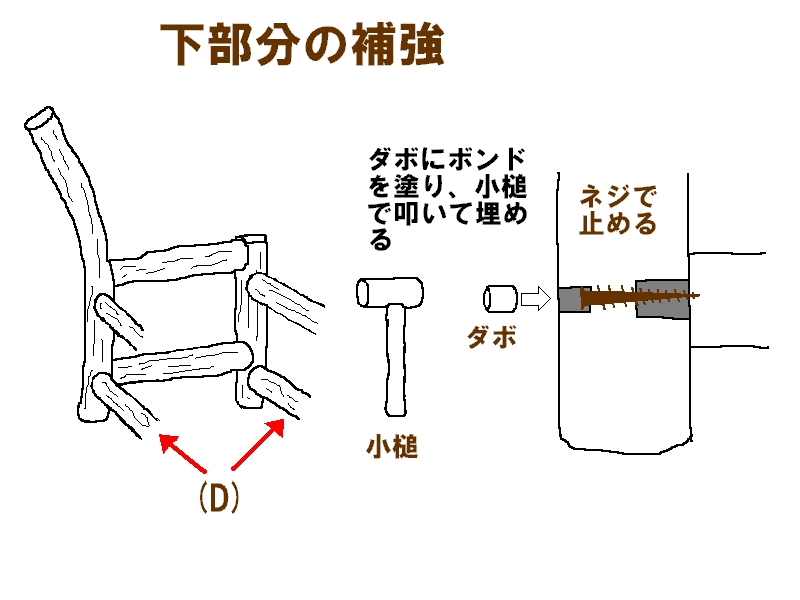 下部分の補強

ダボにボンドを塗り、小槌で叩いて埋める

ネジで止める

ダボ

小槌

(D)